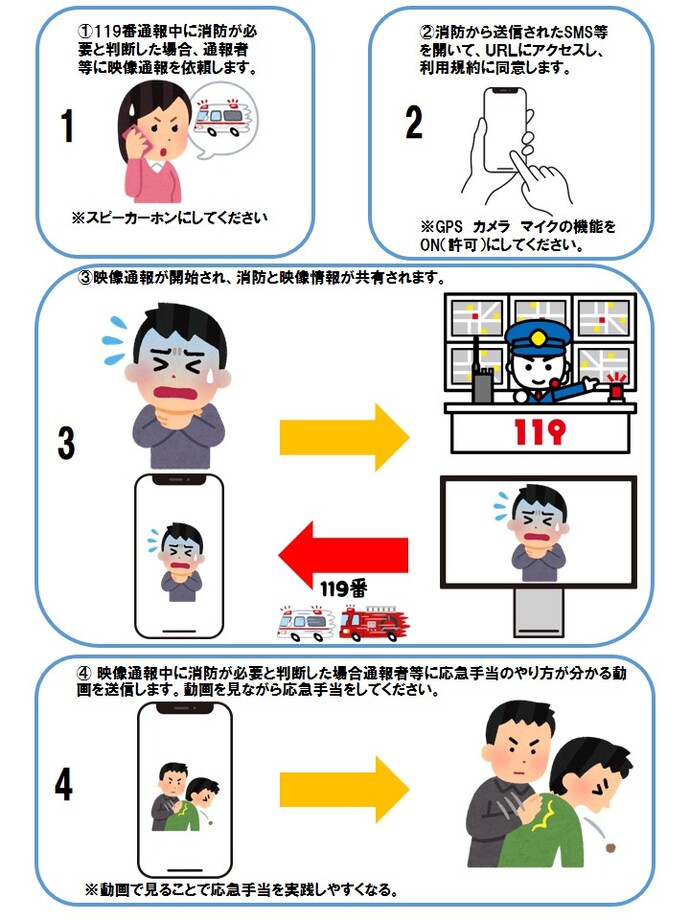 ①119番通報中に消防が必要と判断した場合、通報者等に映像通報を依頼します。

1

※スピーカーホンにしてください

②消防から送信されたSMS等を開いて、URLにアクセスし、利用規約に同意します。

2

※GPS　カメラ　マイクの機能をON(許可)にしてください。

③映像通報が開始され、消防と映像情報が共有されます。

3

119

119番

④ 映像通報中に消防が必要と判断した場合通報者等に応急手当のやり方が分かる動画を送信します。動画を見ながら応急手当をしてください。

4

※動画で見ることで応急手当を実践しやすくなる。